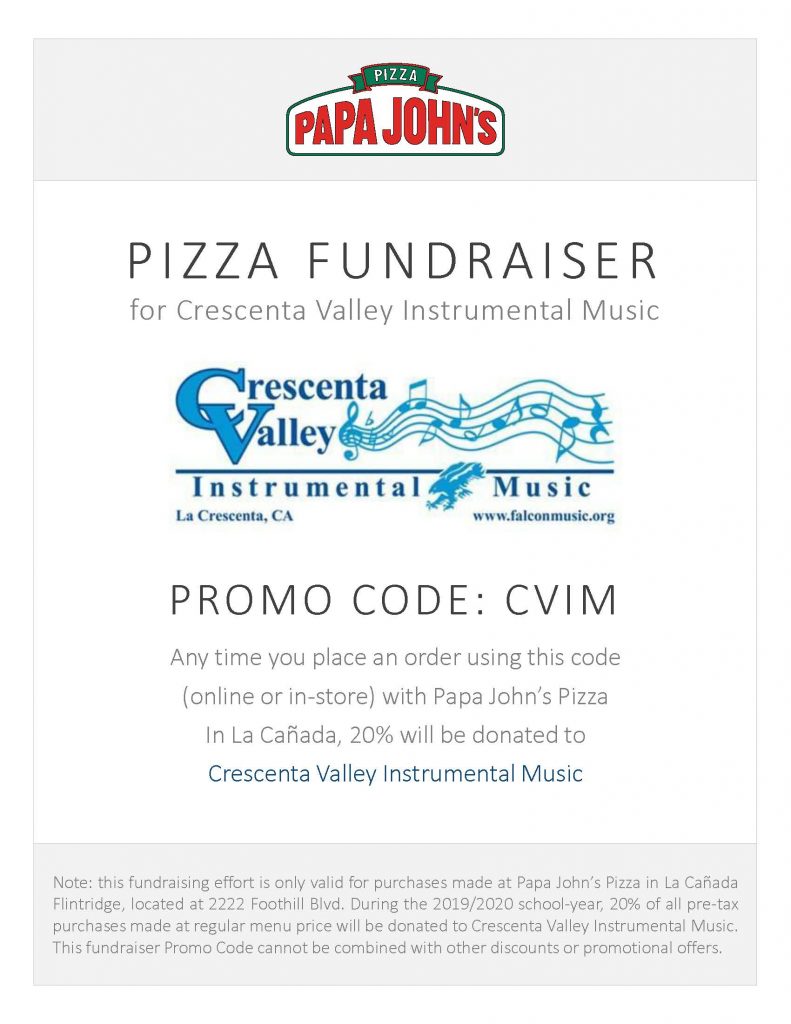 PIZZA
PAPA JOHN'S

PIZZA FUNDRAISER
for Crescenta Valley Instrumental Music

Crescenta
Valley
Instrumental Music
La Crescenta, CA
www.falconmusic.org

PROMO CODE: CVIM

Any time you place an order using this code (online or in-store) with Papa John's Pizza In La Cañada, 20% will be donated to Crescenta Valley Instrumental Music

Note: this fundraising effort is only valid for purchases made at Papa John's Pizza in La Cañada Flintridge, located at 2222 Foothill Blvd. During the 2019/2020 school-year, 20% of all pre-tax purchases made at regular menu price will be donated to Crescenta Valley Instrumental Music. This fundraiser Promo Code cannot be combined with other discounts or promotional offers.